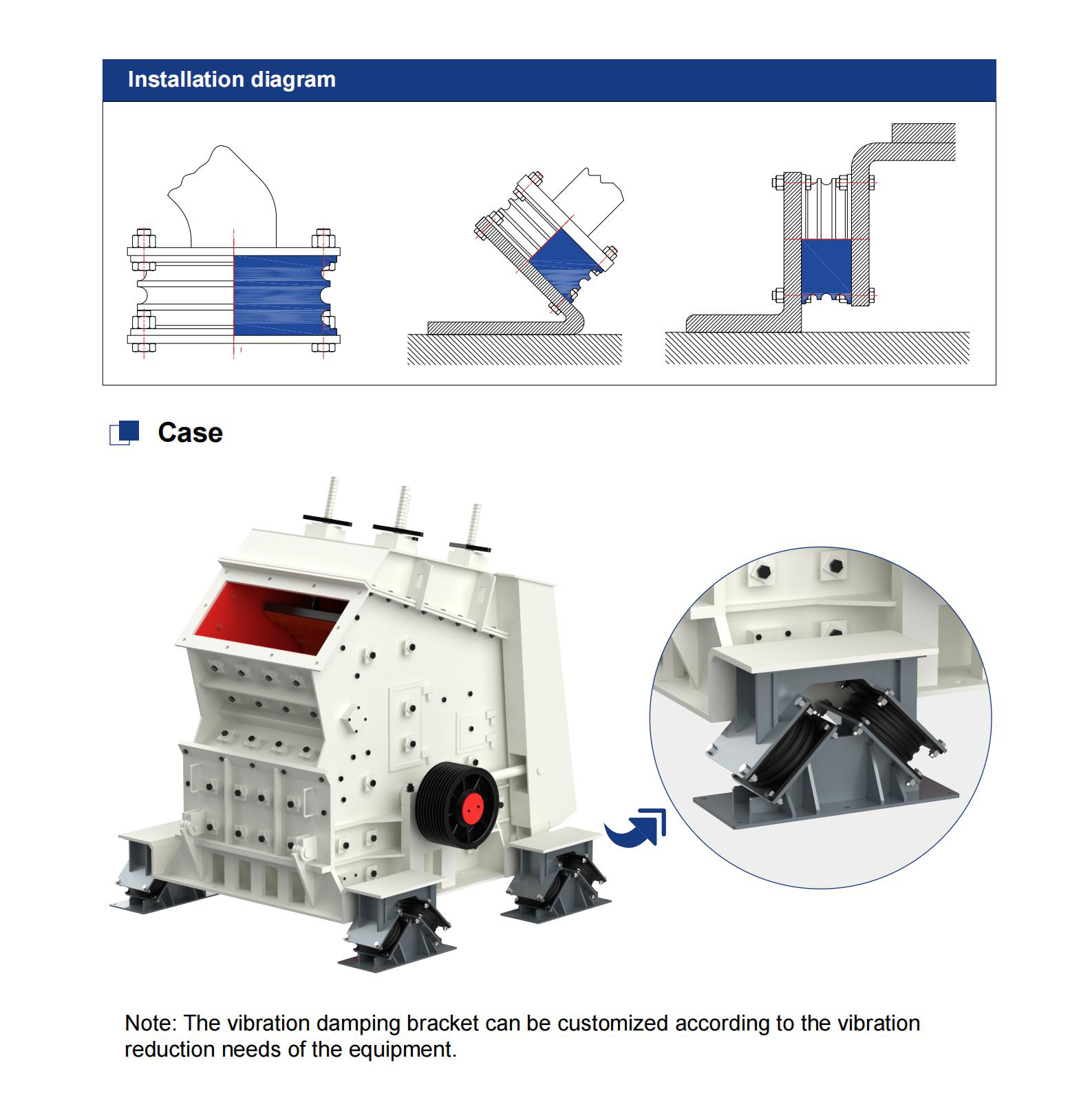 Installation diagram

Case

Note: The vibration damping bracket can be customized according to the vibration reduction needs of the equipment.