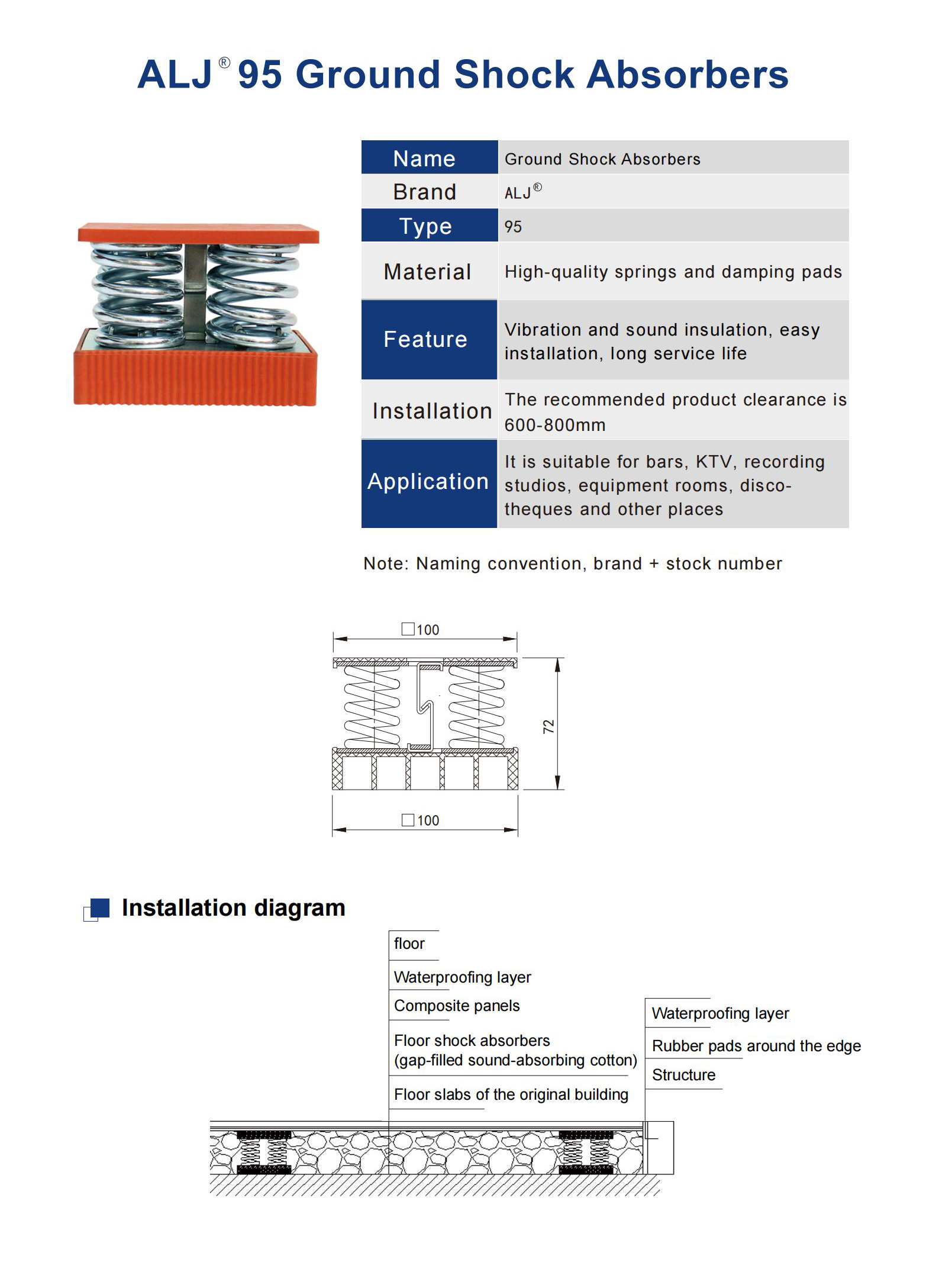 ALJ® 95 Ground Shock Absorbers

| Name | Ground Shock Absorbers |
|---|---|
| Brand | ALJ® |
| Type | 95 |
| Material | High-quality springs and damping pads |
| Feature | Vibration and sound insulation, easy installation, long service life |
| Installation | The recommended product clearance is 600-800mm |
| Application | It is suitable for bars, KTV, recording studios, equipment rooms, discotheques and other places |

Note: Naming convention, brand + stock number

□100

72

□100

Installation diagram

floor

Waterproofing layer

Composite panels

Floor shock absorbers (gap-filled sound-absorbing cotton)

Floor slabs of the original building

Waterproofing layer

Rubber pads around the edge

Structure